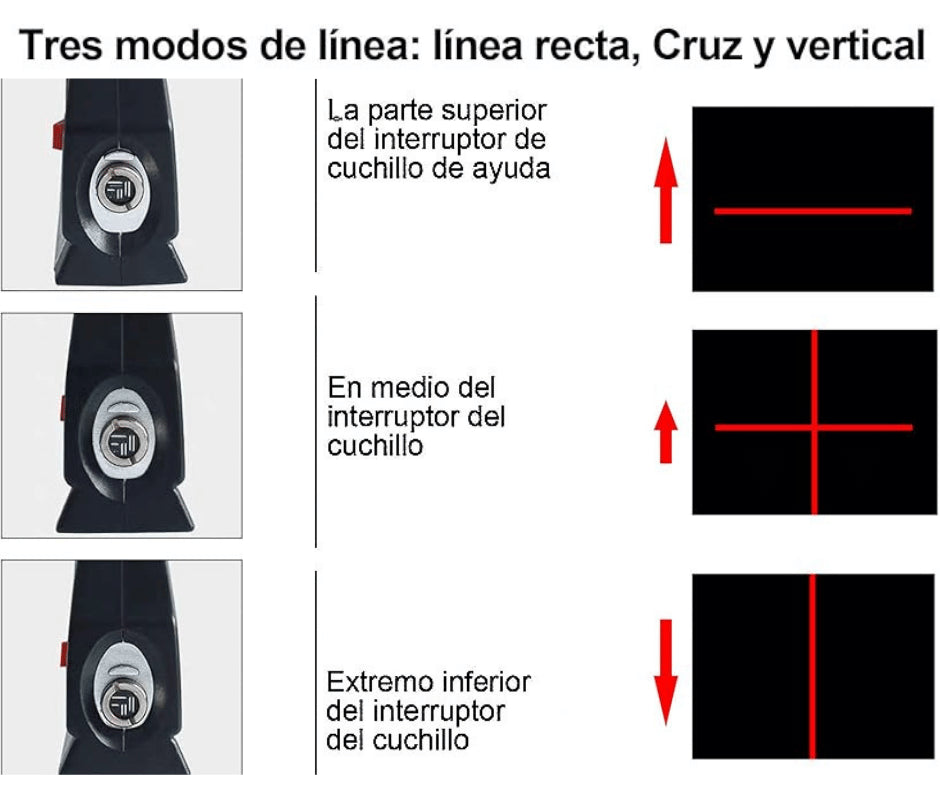 Tres modos de línea: línea recta, Cruz y vertical

La parte superior del interruptor de cuchillo de ayuda

En medio del interruptor del cuchillo

Extremo inferior del interruptor del cuchillo